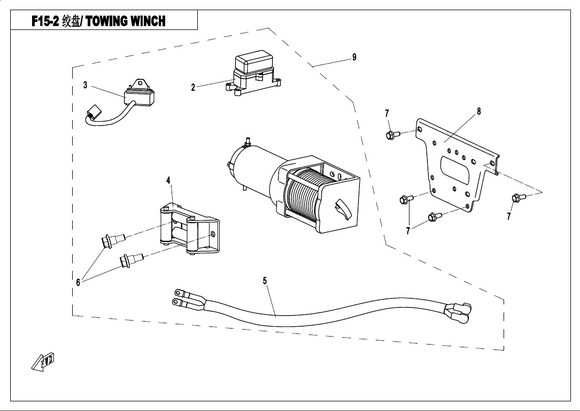 F15-2 绞盘/ TOWING WINCH

9

3

2

7

8

4

7

7

7

6

5